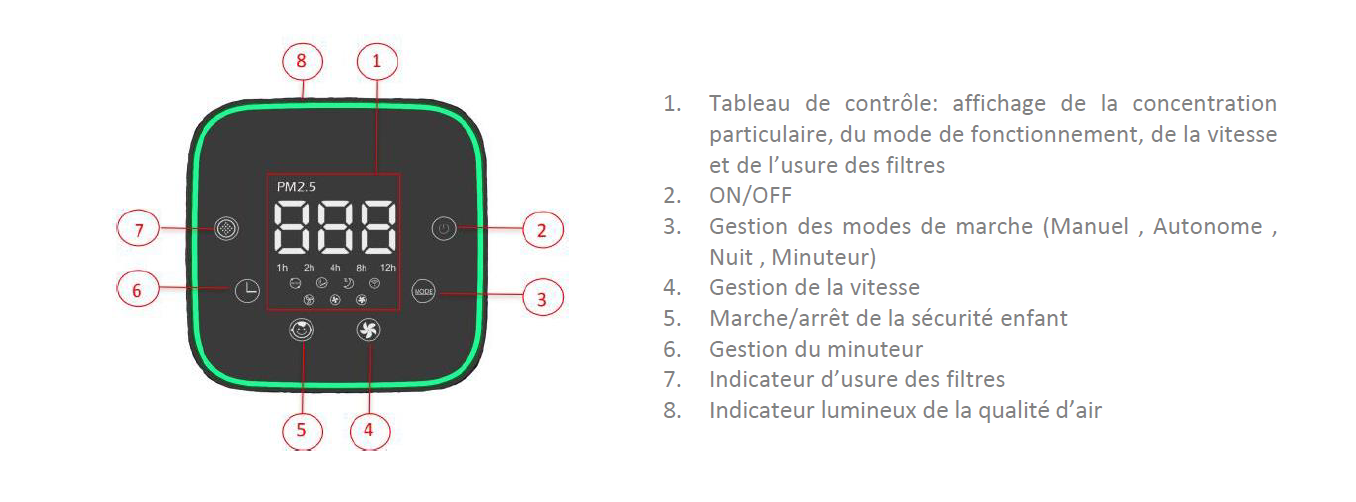 8
1
PM2.5
888
1h 2h 4h 8h 12h
7
2
6
MODE
3
5
4

1. Tableau de contrôle: affichage de la concentration particulaire, du mode de fonctionnement, de la vitesse et de l'usure des filtres
2. ON/OFF
3. Gestion des modes de marche (Manuel , Autonome , Nuit , Minuteur)
4. Gestion de la vitesse
5. Marche/arrêt de la sécurité enfant
6. Gestion du minuteur
7. Indicateur d'usure des filtres
8. Indicateur lumineux de la qualité d'air